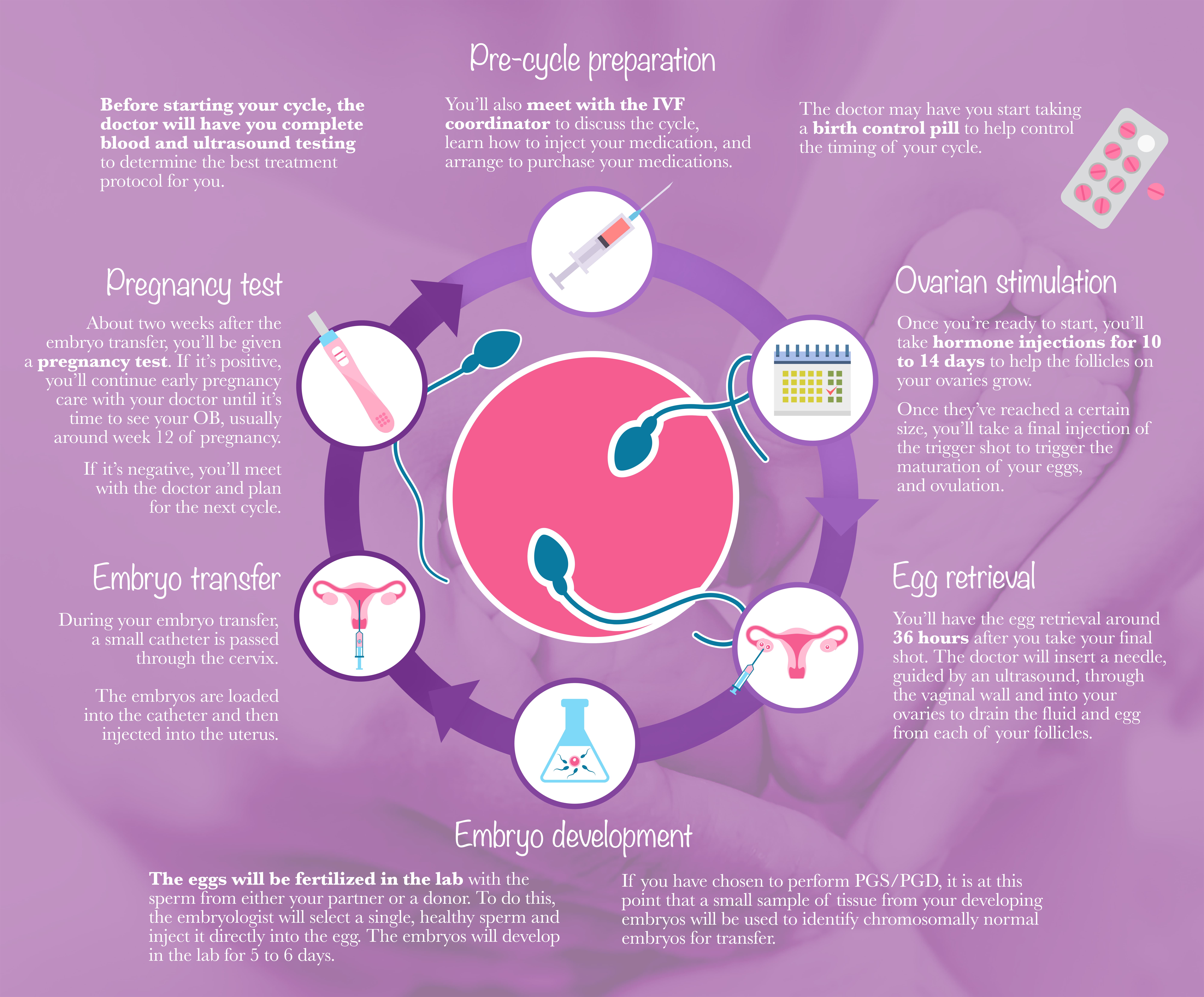 Pre-cycle preparation

Before starting your cycle, the doctor will have you complete blood and ultrasound testing to determine the best treatment protocol for you.

You'll also meet with the IVF coordinator to discuss the cycle, learn how to inject your medication, and arrange to purchase your medications.

The doctor may have you start taking a birth control pill to help control the timing of your cycle.

Ovarian stimulation

Once you're ready to start, you'll take hormone injections for 10 to 14 days to help the follicles on your ovaries grow.

Once they've reached a certain size, you'll take a final injection of the trigger shot to trigger the maturation of your eggs, and ovulation.

Egg retrieval

You'll have the egg retrieval around 36 hours after you take your final shot. The doctor will insert a needle, guided by an ultrasound, through the vaginal wall and into your ovaries to drain the fluid and egg from each of your follicles.

Embryo development

The eggs will be fertilized in the lab with the sperm from either your partner or a donor. To do this, the embryologist will select a single, healthy sperm and inject it directly into the egg. The embryos will develop in the lab for 5 to 6 days.

If you have chosen to perform PGS/PGD, it is at this point that a small sample of tissue from your developing embryos will be used to identify chromosomally normal embryos for transfer.

Embryo transfer

During your embryo transfer, a small catheter is passed through the cervix.

The embryos are loaded into the catheter and then injected into the uterus.

Pregnancy test

About two weeks after the embryo transfer, you'll be given a pregnancy test. If it's positive, you'll continue early pregnancy care with your doctor until it's time to see your OB, usually around week 12 of pregnancy.

If it's negative, you'll meet with the doctor and plan for the next cycle.